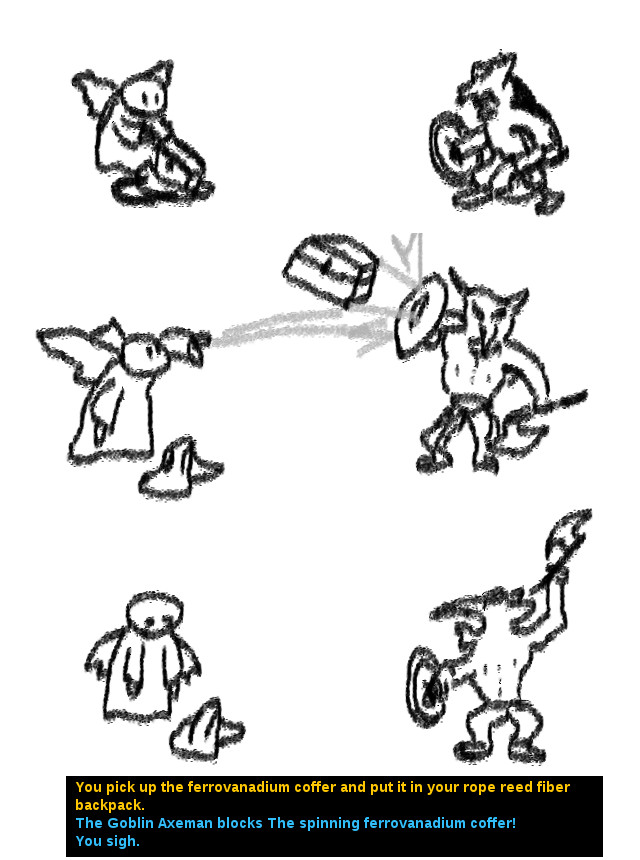 You pick up the ferrovanadium coffer and put it in your rope reed fiber backpack.
The Goblin Axeman blocks The spinning ferrovanadium coffer!
You sigh.